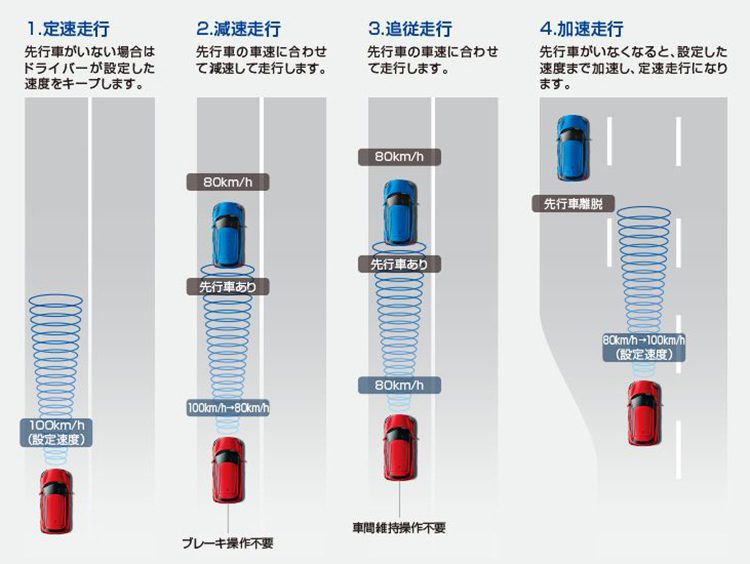 1.定速走行
先行車がいない場合はドライバーが設定した速度をキープします。

100km/h
(設定速度)

2.減速走行
先行車の車速に合わせて減速して走行します。

80km/h
先行車あり
100km/h→80km/h
ブレーキ操作不要

3.追従走行
先行車の車速に合わせて走行します。

80km/h
先行車あり
80km/h
車間維持操作不要

4.加速走行
先行車がいなくなると、設定した速度まで加速し、定速走行になります。

先行車離脱
80km/h→100km/h
(設定速度)